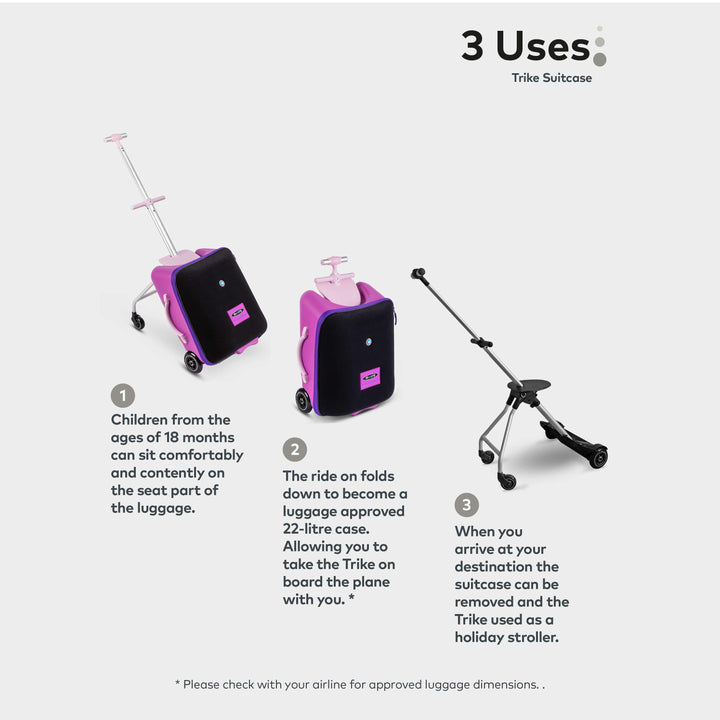 3 Uses

Trike Suitcase

1

Children from the ages of 18 months can sit comfortably and contently on the seat part of the luggage.

2

The ride on folds down to become a luggage approved 22-litre case. Allowing you to take the Trike on board the plane with you. *

3

When you arrive at your destination the suitcase can be removed and the Trike used as a holiday stroller.

* Please check with your airline for approved luggage dimensions. .